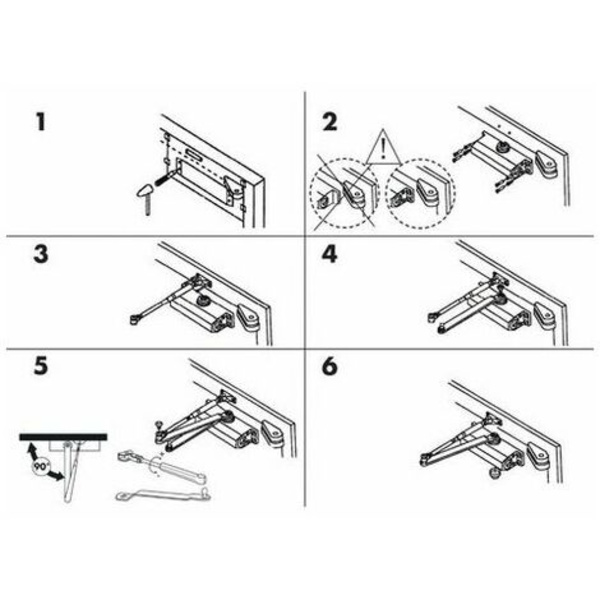 1

2

!

3

4

5

90°

6