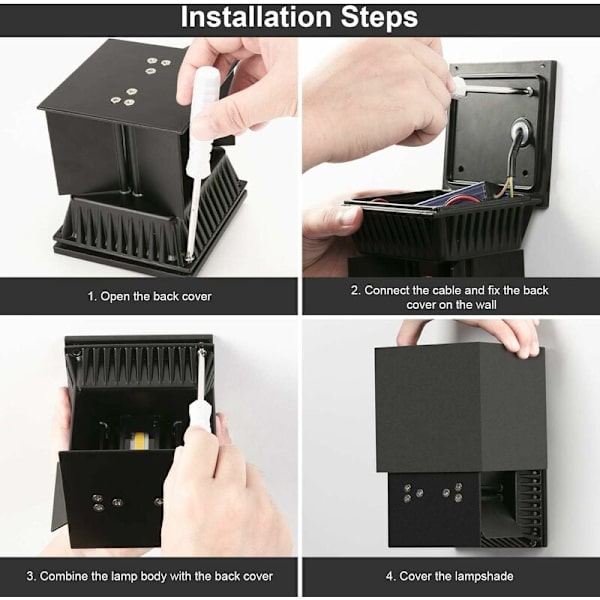 Installation Steps

1. Open the back cover

2. Connect the cable and fix the back cover on the wall

3. Combine the lamp body with the back cover

4. Cover the lampshade