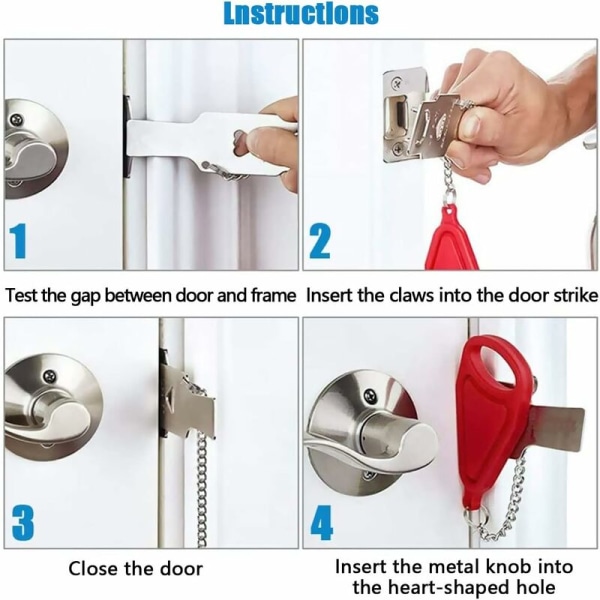 Lnstructlons

1

Test the gap between door and frame

2

Insert the claws into the door strike

3

Close the door

4

Insert the metal knob into the heart-shaped hole