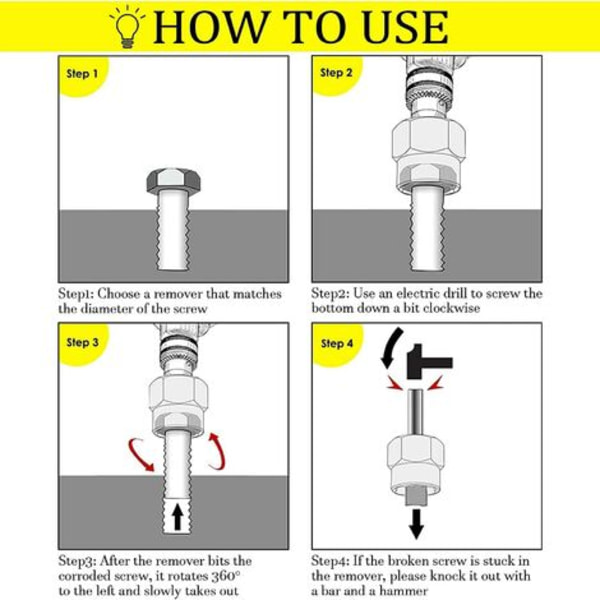 HOW TO USE

Step 1

Step1: Choose a remover that matches the diameter of the screw

Step 2

Step2: Use an electric drill to screw the bottom down a bit clockwise

Step 3

Step3: After the remover bits the corroded screw, it rotates 360° to the left and slowly takes out

Step 4

Step4: If the broken screw is stuck in the remover, please knock it out with a bar and a hammer