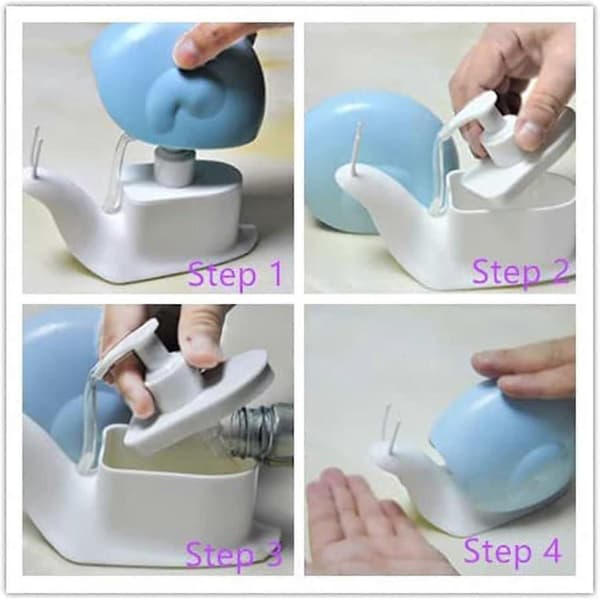 Step 1

Step 2

Step 3

Step 4