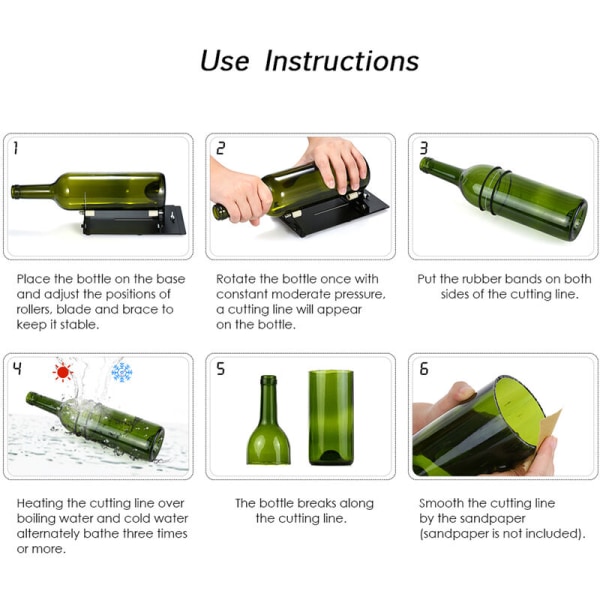 Use Instructions

1

Place the bottle on the base and adjust the positions of rollers, blade and brace to keep it stable.

2

Rotate the bottle once with constant moderate pressure, a cutting line will appear on the bottle.

3

Put the rubber bands on both sides of the cutting line.

4

Heating the cutting line over boiling water and cold water alternately bathe three times or more.

5

The bottle breaks along the cutting line.

6

Smooth the cutting line by the sandpaper (sandpaper is not included).