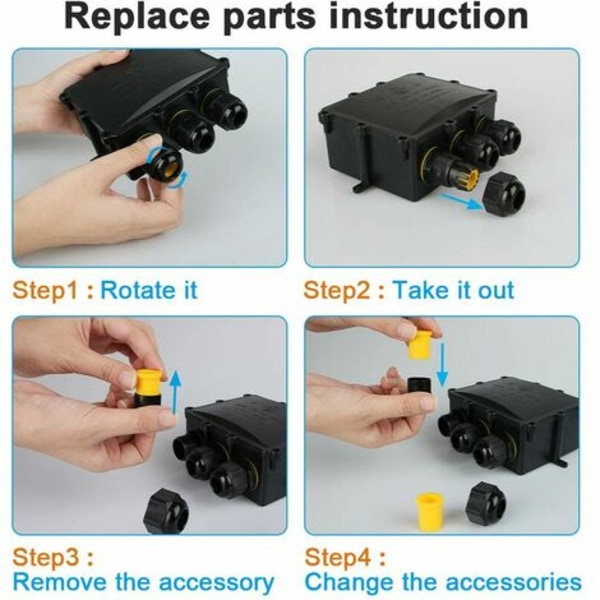 Replace parts instruction

Step1 : Rotate it

Step2 : Take it out

Step3 :
Remove the accessory

Step4 :
Change the accessories