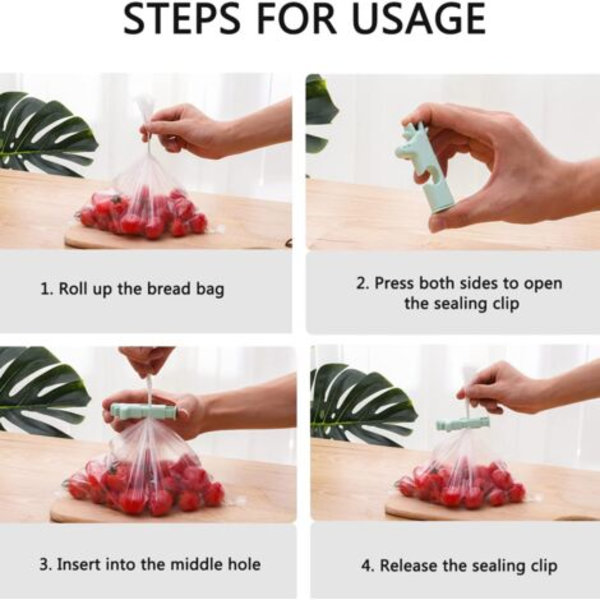 STEPS FOR USAGE

1. Roll up the bread bag

2. Press both sides to open the sealing clip

3. Insert into the middle hole

4. Release the sealing clip