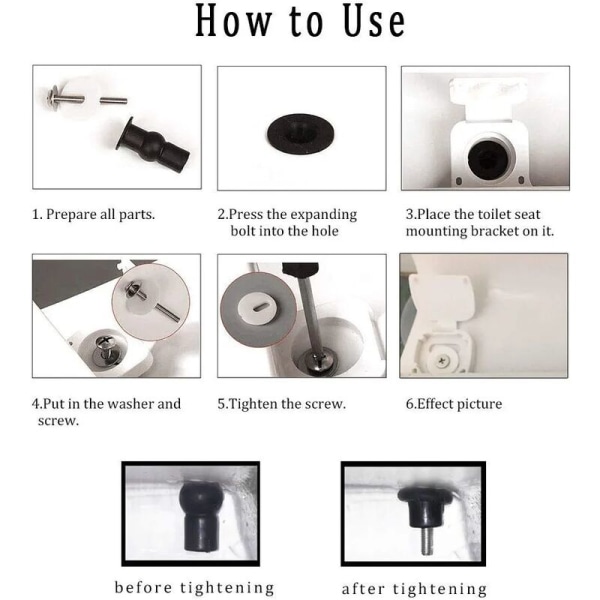 How to Use

1. Prepare all parts.

2.Press the expanding bolt into the hole

3.Place the toilet seat mounting bracket on it.

4.Put in the washer and screw.

5.Tighten the screw.

6.Effect picture

before tightening

after tightening