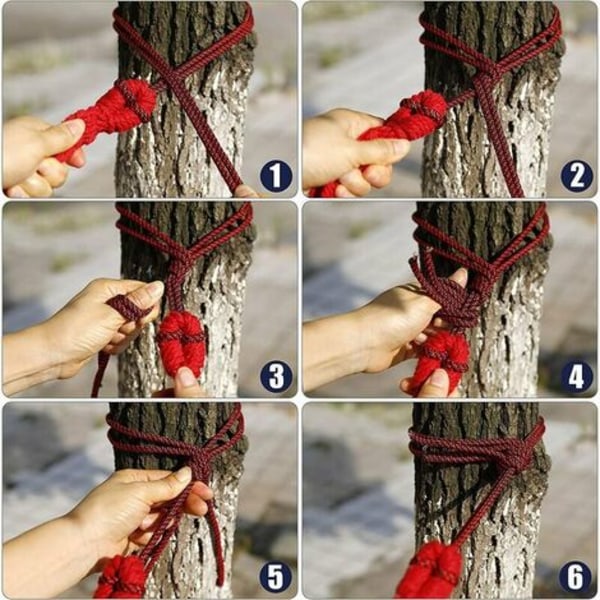 1
2
3
4
5
6