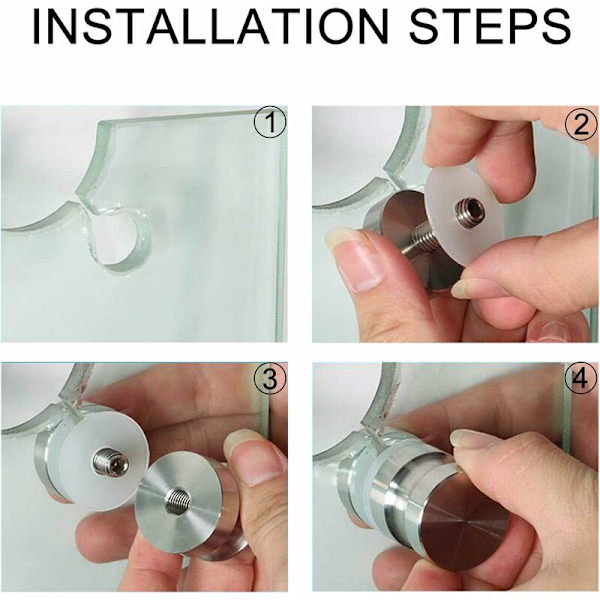 INSTALLATION STEPS

①

②

③

④