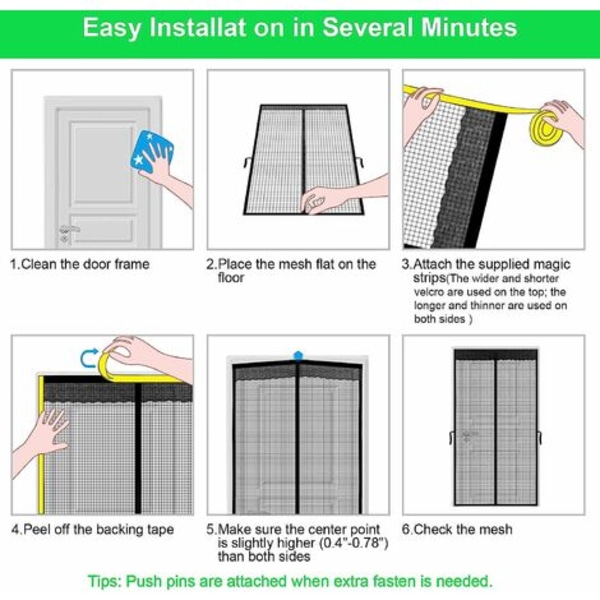 Easy Installat on in Several Minutes

1.Clean the door frame

2.Place the mesh flat on the floor

3.Attach the supplied magic strips(The wider and shorter velcro are used on the top; the longer and thinner are used on both sides )

4.Peel off the backing tape

5.Make sure the center point is slightly higher (0.4"-0.78") than both sides

6.Check the mesh

Tips: Push pins are attached when extra fasten is needed.