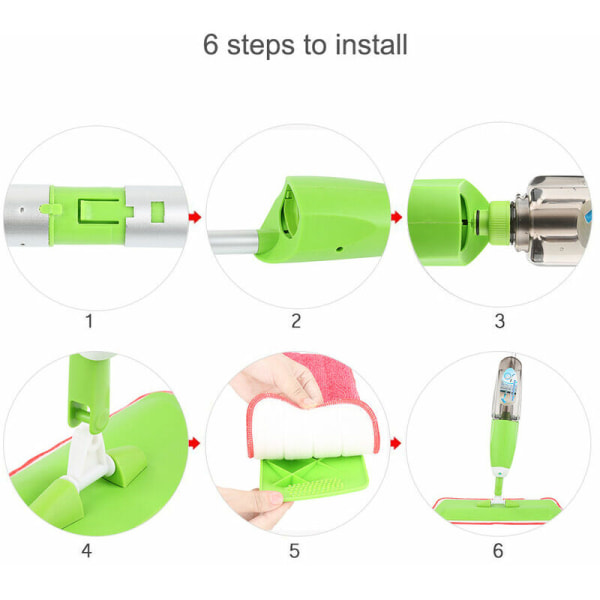 6 steps to install

1

2

3

4

5

6