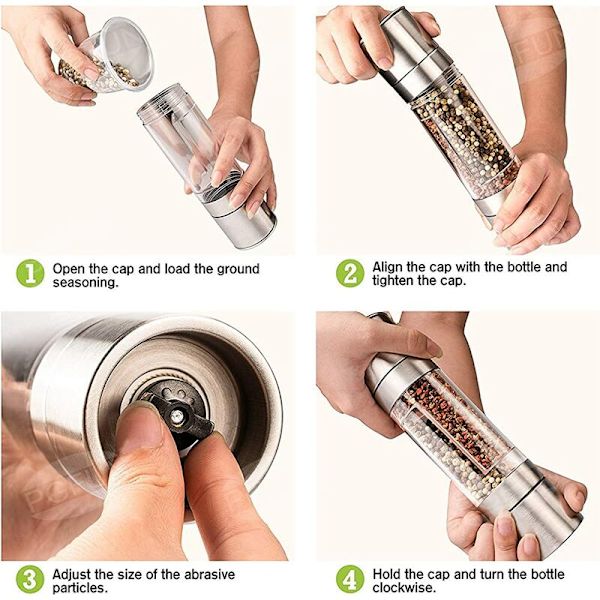 1 Open the cap and load the ground seasoning.

2 Align the cap with the bottle and tighten the cap.

3 Adjust the size of the abrasive particles.

4 Hold the cap and turn the bottle clockwise.