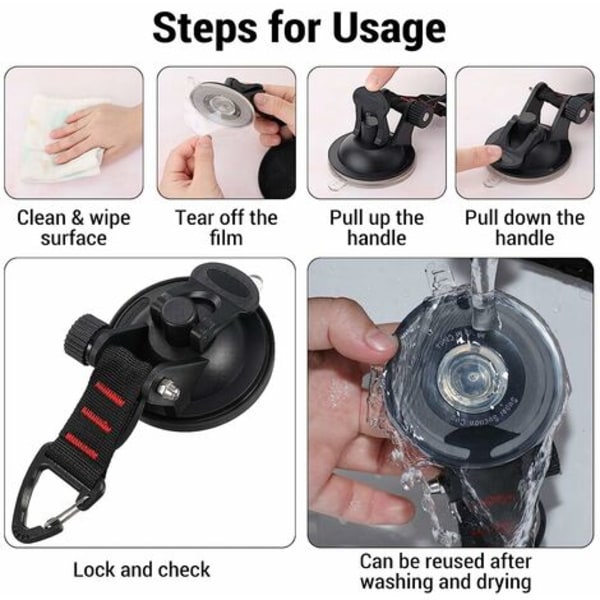 Steps for Usage

Clean & wipe surface

Tear off the film

Pull up the handle

Pull down the handle

Lock and check

Can be reused after washing and drying