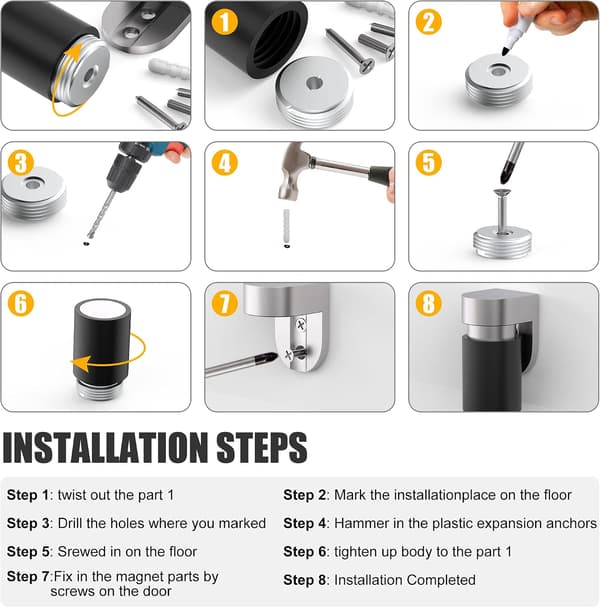 1

2

3

4

5

6

7

8

INSTALLATION STEPS

Step 1: twist out the part 1

Step 2: Mark the installationplace on the floor

Step 3: Drill the holes where you marked

Step 4: Hammer in the plastic expansion anchors

Step 5: Srewed in on the floor

Step 6: tighten up body to the part 1

Step 7:Fix in the magnet parts by screws on the door

Step 8: Installation Completed