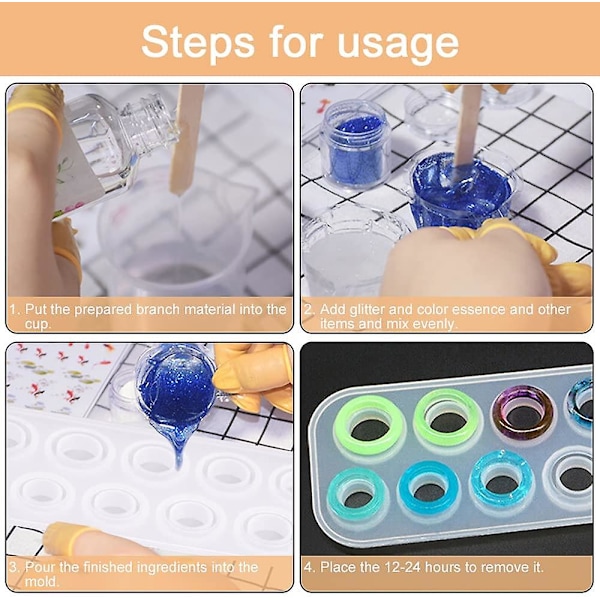 Steps for usage

1. Put the prepared branch material into the cup.

2. Add glitter and color essence and other items and mix evenly.

3. Pour the finished ingredients into the mold.

4. Place the 12-24 hours to remove it.