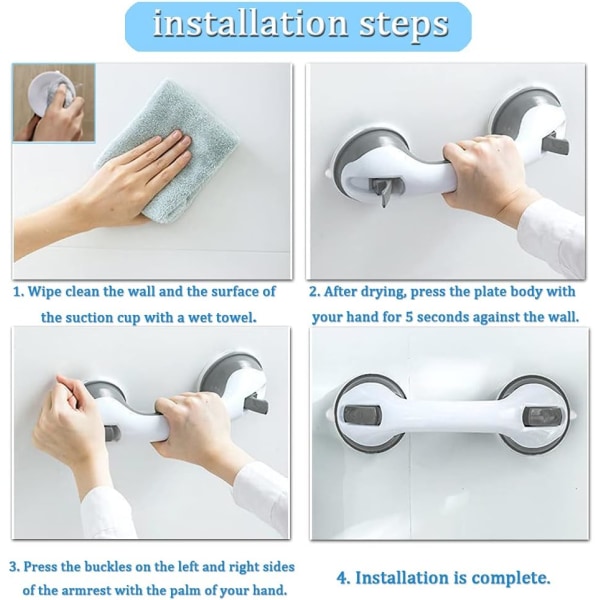 installation steps

1. Wipe clean the wall and the surface of the suction cup with a wet towel.

2. After drying, press the plate body with your hand for 5 seconds against the wall.

3. Press the buckles on the left and right sides of the armrest with the palm of your hand.

4. Installation is complete.