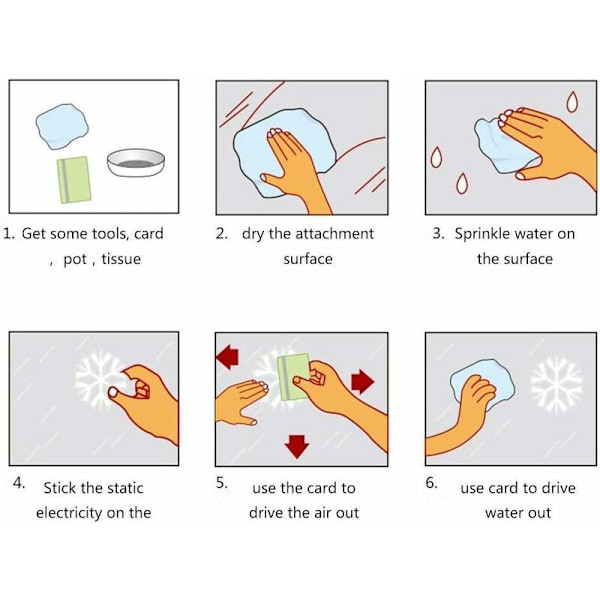 1. Get some tools, card , pot , tissue

2. dry the attachment surface

3. Sprinkle water on the surface

4. Stick the static electricity on the

5. use the card to drive the air out

6. use card to drive water out