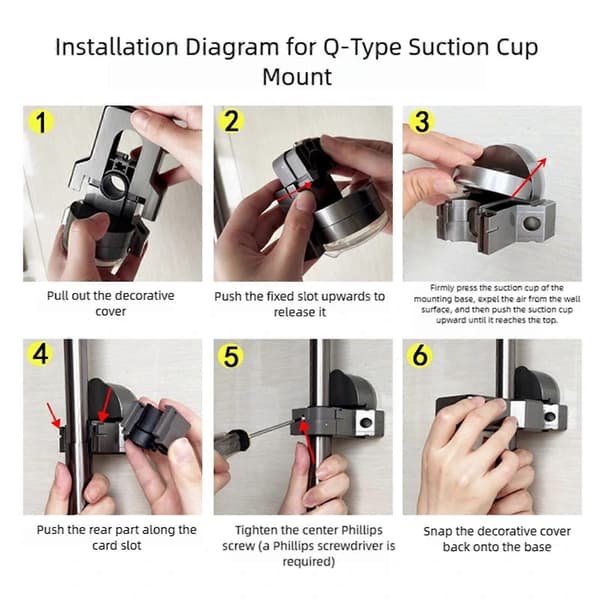 Installation Diagram for Q-Type Suction Cup Mount

1

Pull out the decorative cover

2

Push the fixed slot upwards to release it

3

Firmly press the suction cup of the mounting base, expel the air from the wall surface, and then push the suction cup upward until it reaches the top.

4

Push the rear part along the card slot

5

Tighten the center Phillips screw (a Phillips screwdriver is required)

6

Snap the decorative cover back onto the base