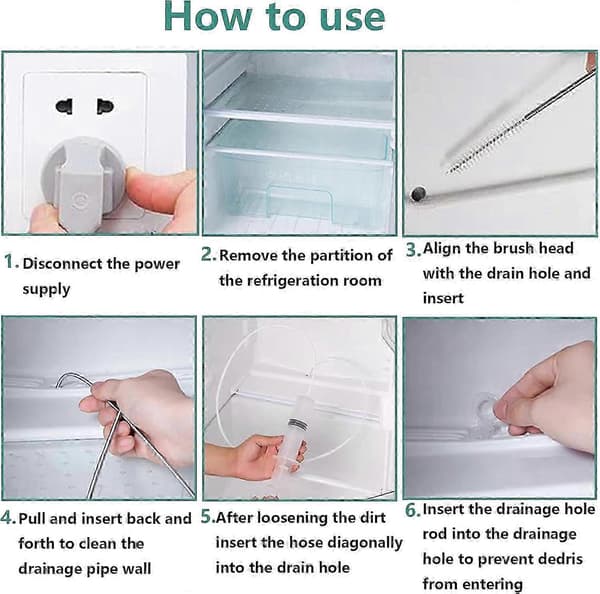 How to use

1. Disconnect the power supply

2. Remove the partition of the refrigeration room

3. Align the brush head with the drain hole and insert

4. Pull and insert back and forth to clean the drainage pipe wall

5. After loosening the dirt insert the hose diagonally into the drain hole

6. Insert the drainage hole rod into the drainage hole to prevent dedris from entering