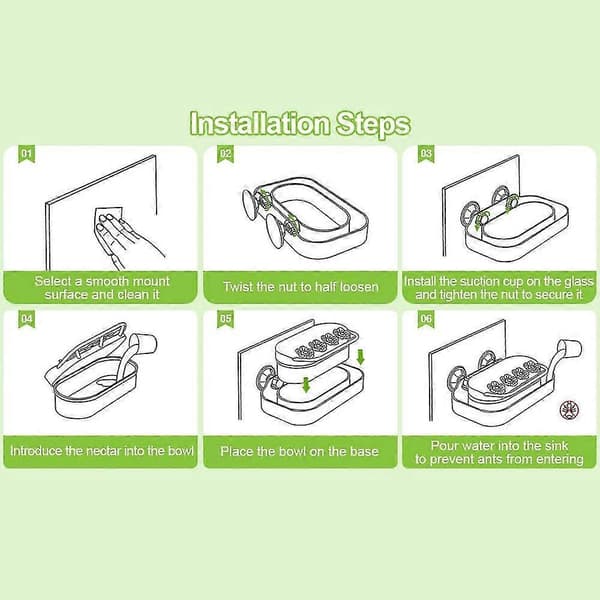 Installation Steps

01

Select a smooth mount surface and clean it

02

Twist the nut to half loosen

03

Install the suction cup on the glass and tighten the nut to secure it

04

Introduce the nectar into the bowl

05

Place the bowl on the base

06

Pour water into the sink to prevent ants from entering