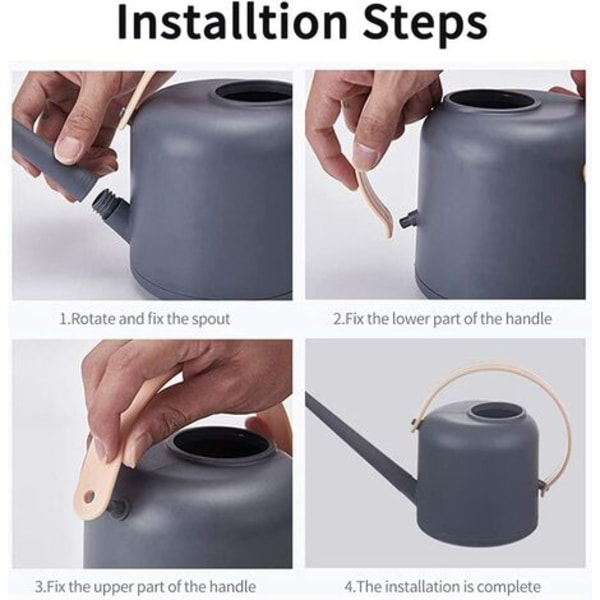 Installtion Steps

1.Rotate and fix the spout

2.Fix the lower part of the handle

3.Fix the upper part of the handle

4.The installation is complete