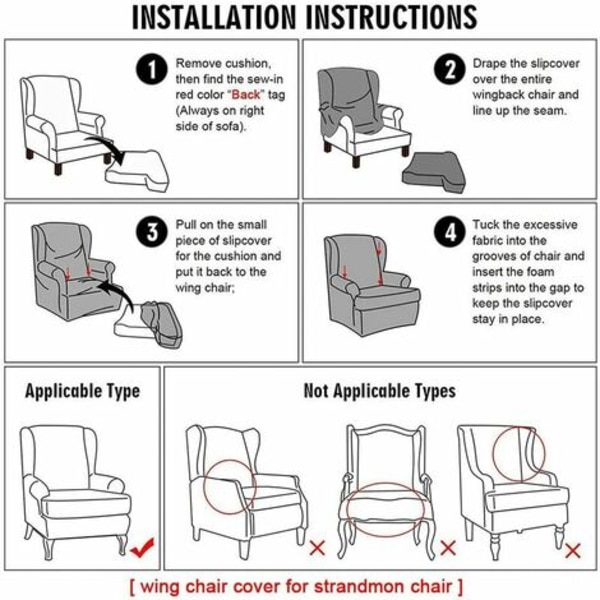 INSTALLATION INSTRUCTIONS

1 Remove cushion, then find the sew-in red color "Back" tag (Always on right side of sofa).

2 Drape the slipcover over the entire wingback chair and line up the seam.

3 Pull on the small piece of slipcover for the cushion and put it back to the wing chair;

4 Tuck the excessive fabric into the grooves of chair and insert the foam strips into the gap to keep the slipcover stay in place.

Applicable Type

Not Applicable Types

[ wing chair cover for strandmon chair ]