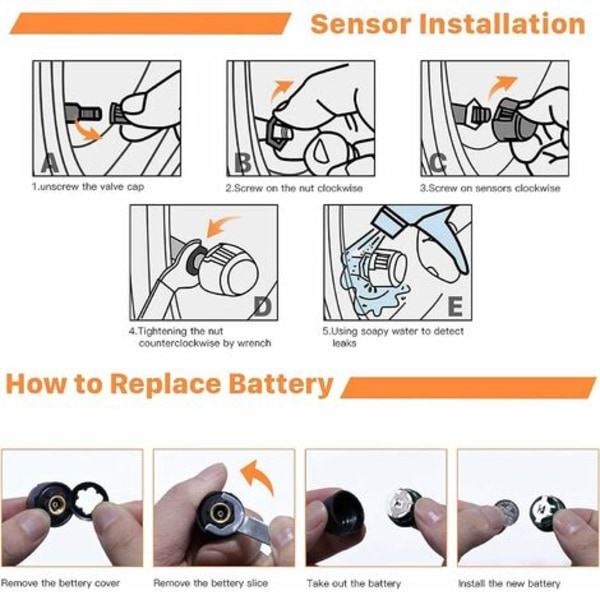 Sensor Installation

A
1.unscrew the valve cap

B
2.Screw on the nut clockwise

C
3.Screw on sensors clockwise

D
4.Tightening the nut counterclockwise by wrench

E
5.Using soapy water to detect leaks

How to Replace Battery

Remove the bettery cover

Remove the bettery slice

Take out the battery

Install the new battery