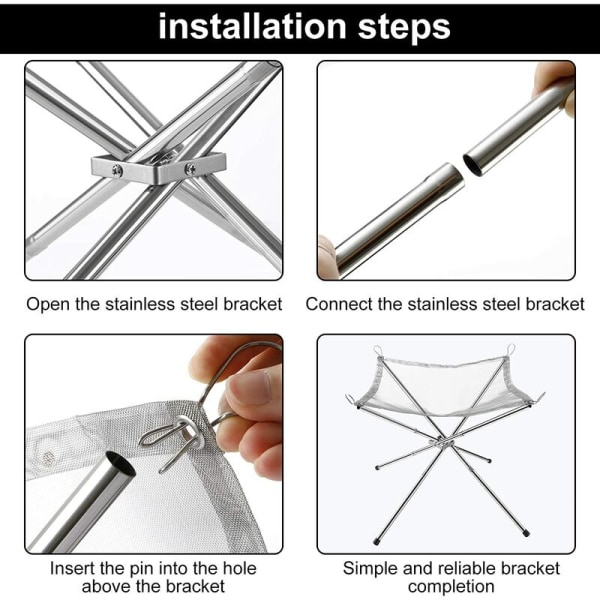 installation steps

Open the stainless steel bracket

Connect the stainless steel bracket

Insert the pin into the hole above the bracket

Simple and reliable bracket completion