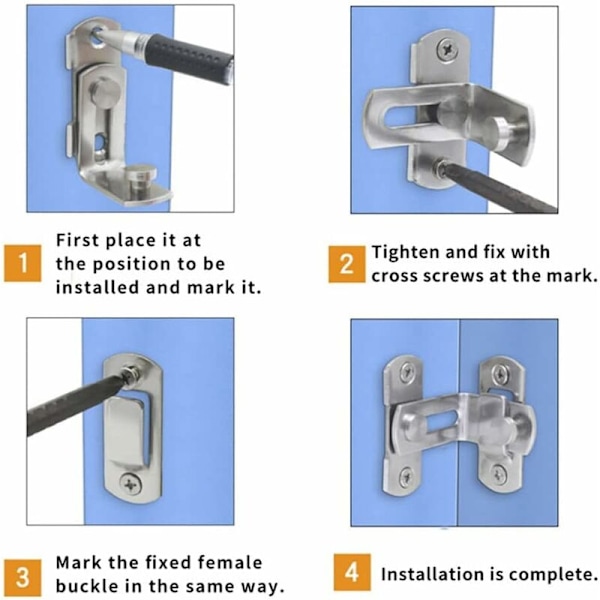 1 First place it at the position to be installed and mark it.

2 Tighten and fix with cross screws at the mark.

3 Mark the fixed female buckle in the same way.

4 Installation is complete.