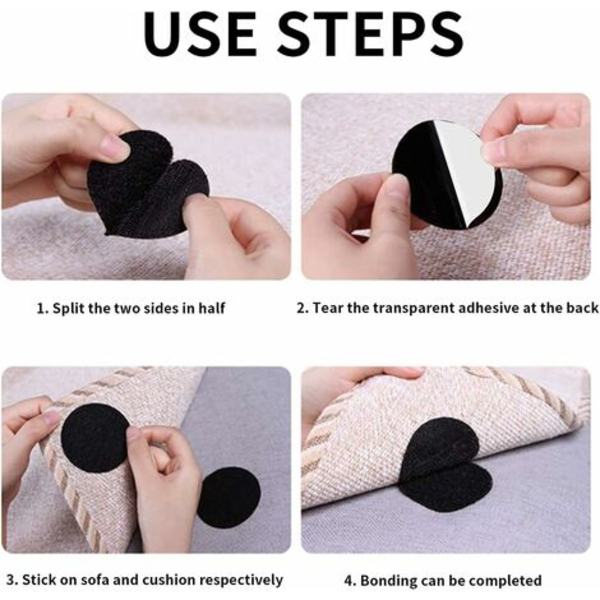 USE STEPS

1. Split the two sides in half

2. Tear the transparent adhesive at the back

3. Stick on sofa and cushion respectively

4. Bonding can be completed