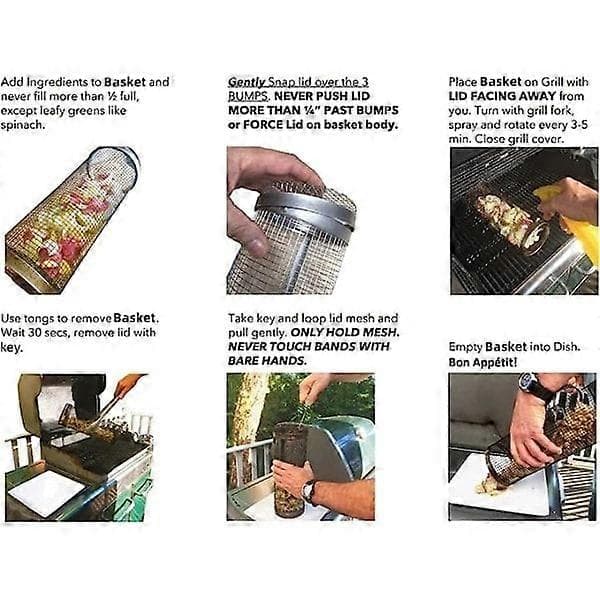 Add Ingredients to Basket and never fill more than ½ full, except leafy greens like spinach.

Gently Snap lid over the 3 BUMPS. NEVER PUSH LID MORE THAN ¼" PAST BUMPS or FORCE Lid on basket body.

Place Basket on Grill with LID FACING AWAY from you. Turn with grill fork, spray and rotate every 3-5 min. Close grill cover.

Use tongs to remove Basket. Wait 30 secs, remove lid with key.

Take key and loop lid mesh and pull gently. ONLY HOLD MESH. NEVER TOUCH BANDS WITH BARE HANDS.

Empty Basket into Dish. Bon Appétit!