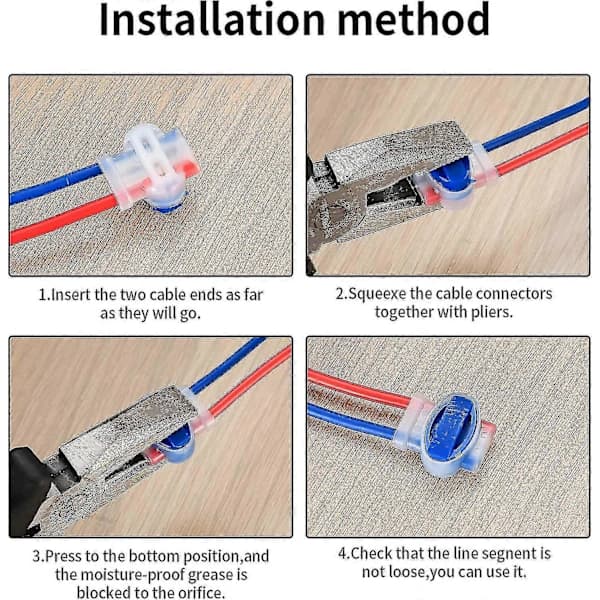 Installation method

1.Insert the two cable ends as far as they will go.

2.Squeexe the cable connectors together with pliers.

3.Press to the bottom position,and the moisture-proof grease is blocked to the orifice.

4.Check that the line segnent is not loose,you can use it.