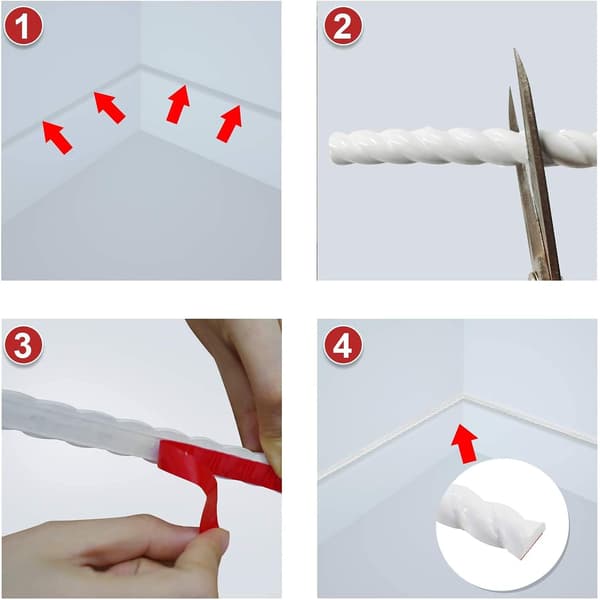 1

2

3

4