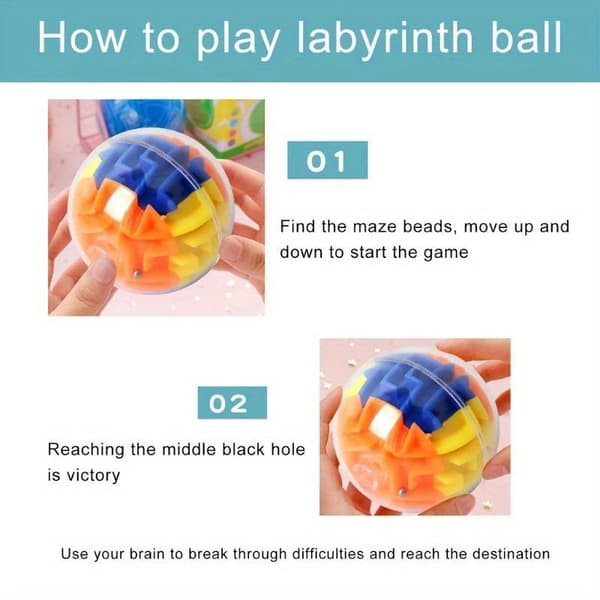 How to play labyrinth ball

01

Find the maze beads, move up and down to start the game

02

Reaching the middle black hole is victory

Use your brain to break through difficulties and reach the destination