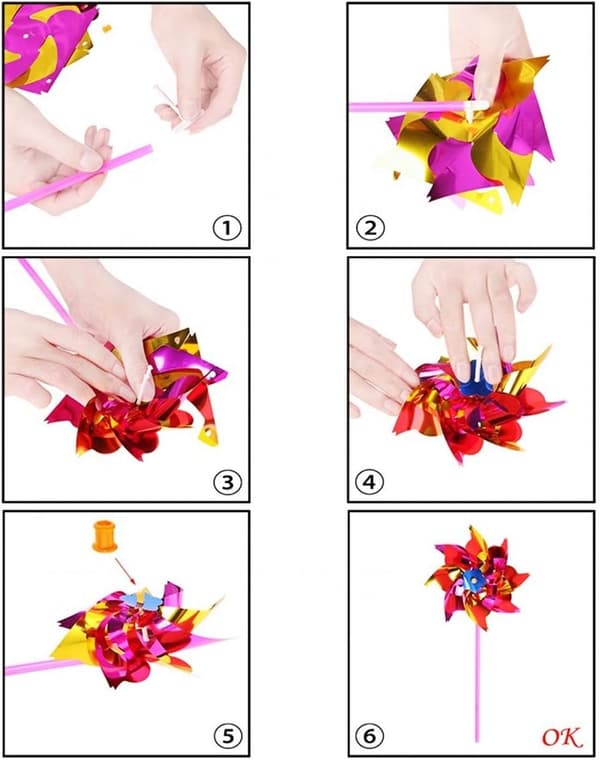 ①

②

③

④

⑤

⑥ OK