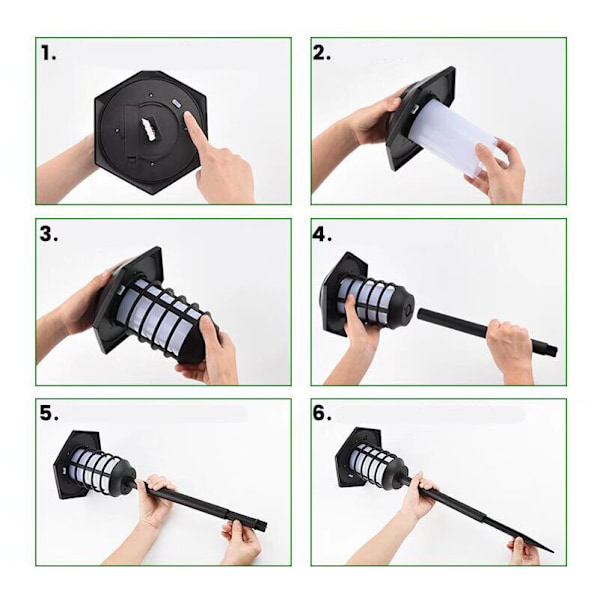 1.

2.

3.

4.

5.

6.