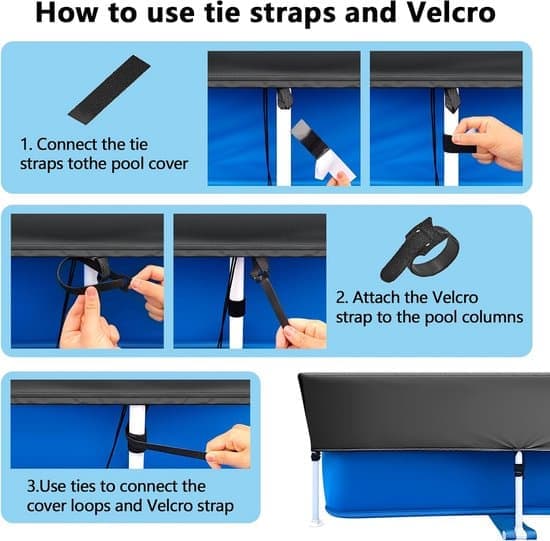 How to use tie straps and Velcro

1. Connect the tie straps tothe pool cover

2. Attach the Velcro strap to the pool columns

3.Use ties to connect the cover loops and Velcro strap