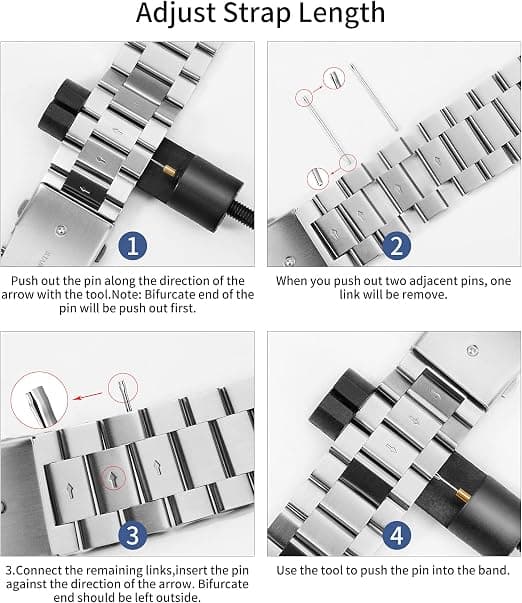 Adjust Strap Length

1

Push out the pin along the direction of the arrow with the tool.Note: Bifurcate end of the pin will be push out first.

2

When you push out two adjacent pins, one link will be remove.

3

3.Connect the remaining links,insert the pin against the direction of the arrow. Bifurcate end should be left outside.

4

Use the tool to push the pin into the band.