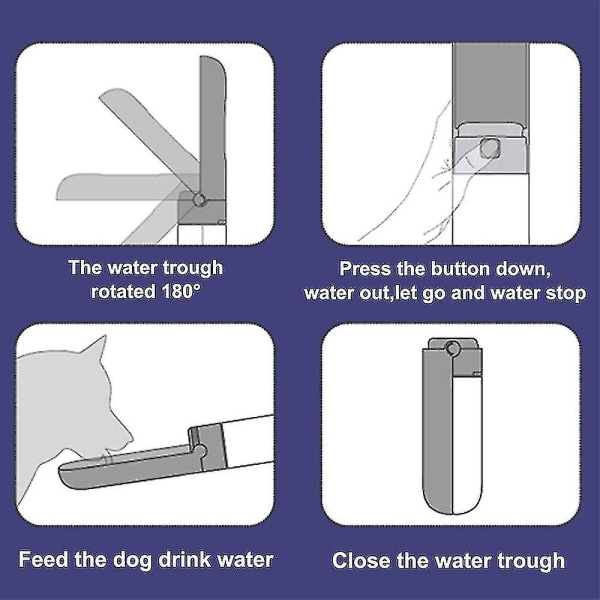 The water trough rotated 180°

Press the button down, water out,let go and water stop

Feed the dog drink water

Close the water trough