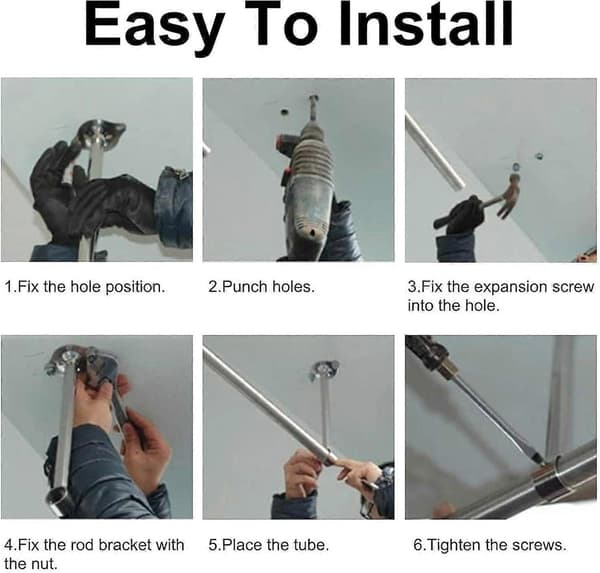 Easy To Install

1.Fix the hole position.

2.Punch holes.

3.Fix the expansion screw into the hole.

4.Fix the rod bracket with the nut.

5.Place the tube.

6.Tighten the screws.