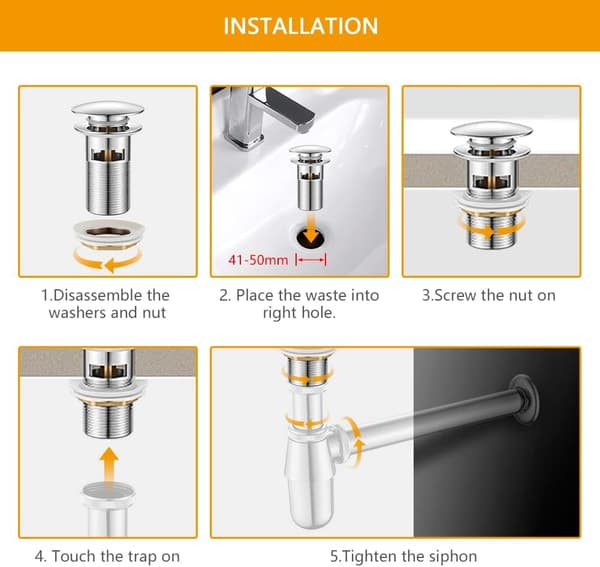 INSTALLATION

41-50mm

1.Disassemble the washers and nut

2. Place the waste into right hole.

3.Screw the nut on

4. Touch the trap on

5.Tighten the siphon