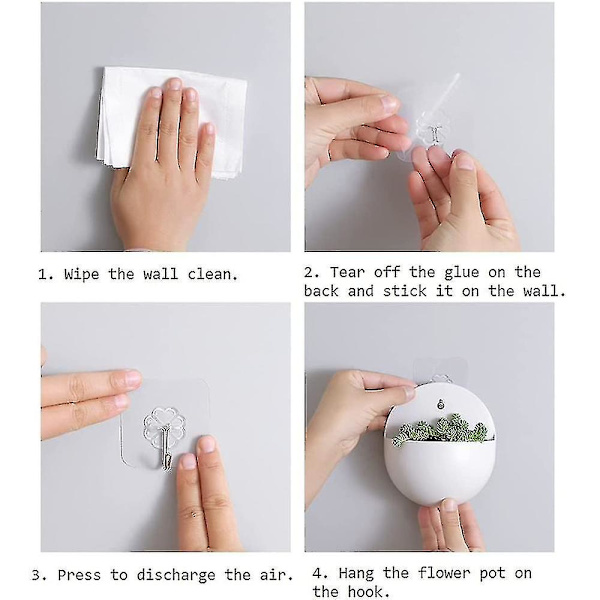 1. Wipe the wall clean.

2. Tear off the glue on the back and stick it on the wall.

3. Press to discharge the air.

4. Hang the flower pot on the hook.