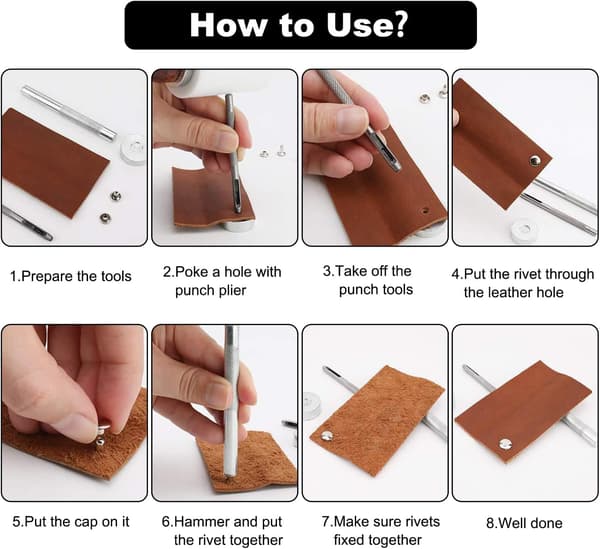 How to Use?

1.Prepare the tools

2.Poke a hole with punch plier

3.Take off the punch tools

4.Put the rivet through the leather hole

5.Put the cap on it

6.Hammer and put the rivet together

7.Make sure rivets fixed together

8.Well done