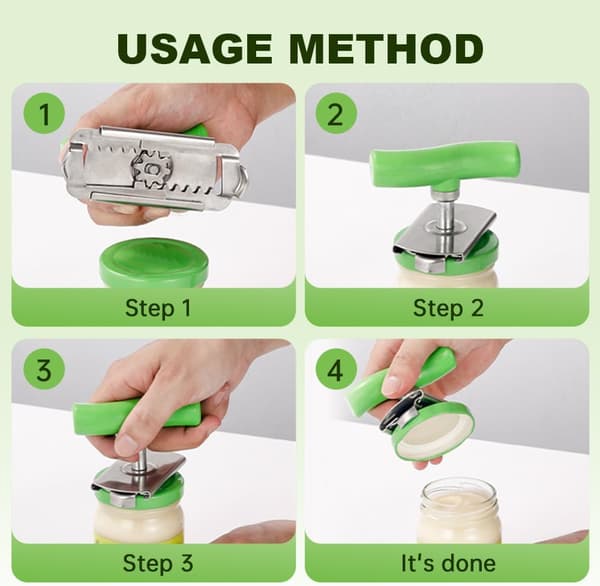 USAGE METHOD

1

Step 1

2

Step 2

3

Step 3

4

It's done