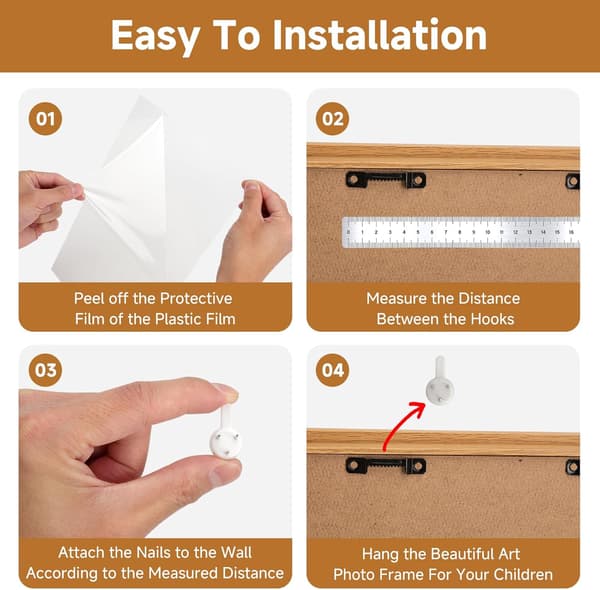 Easy To Installation

01

Peel off the Protective Film of the Plastic Film

02

0 1 2 3 4 5 6 7 8 9 10 11 12 13 14 15 16

Measure the Distance Between the Hooks

03

Attach the Nails to the Wall According to the Measured Distance

04

Hang the Beautiful Art Photo Frame For Your Children