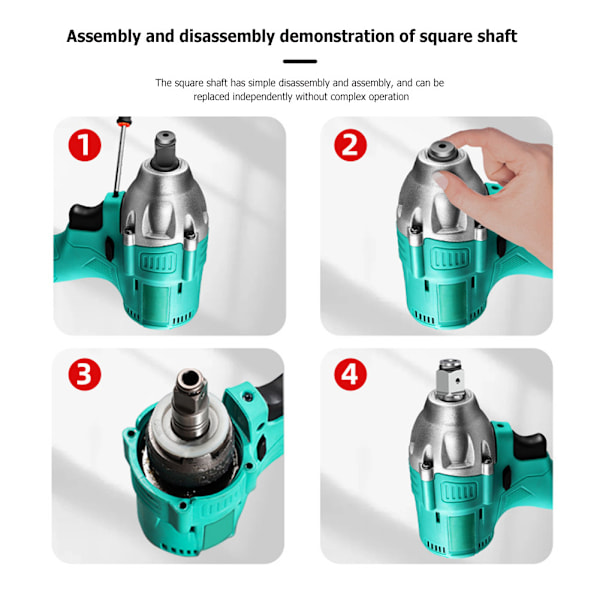 Assembly and disassembly demonstration of square shaft

The square shaft has simple disassembly and assembly, and can be replaced independently without complex operation

1

2

3

4