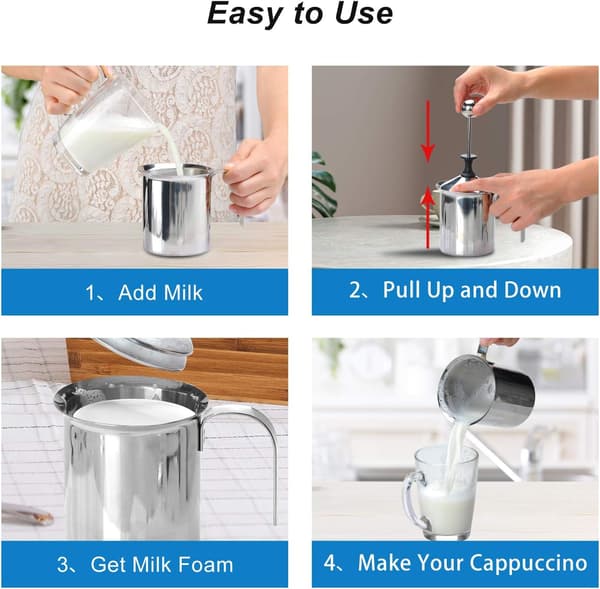 Easy to Use

1、Add Milk

2、Pull Up and Down

3、Get Milk Foam

4、Make Your Cappuccino