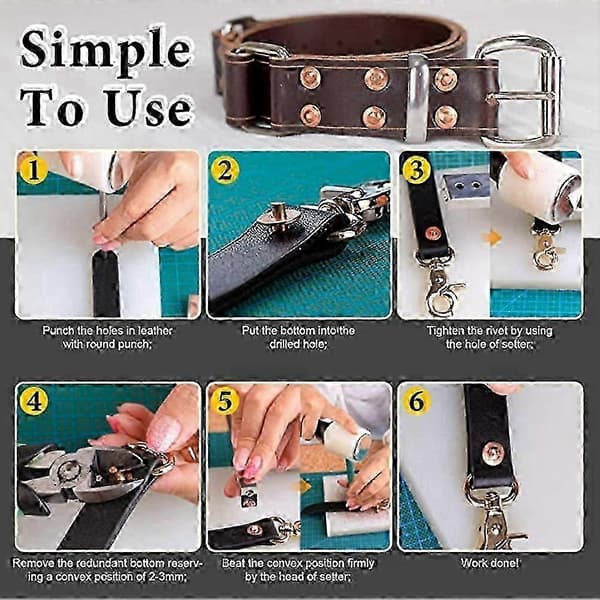 Simple To Use

1

Punch the holes in leather with round punch;

2

Put the bottom into the drilled hole;

3

Tighten the rivet by using the hole of setter;

4

Remove the redundant bottom reserving a convex position of 2-3mm;

5

Beat the convex position firmly by the head of setter;

6

Work done!