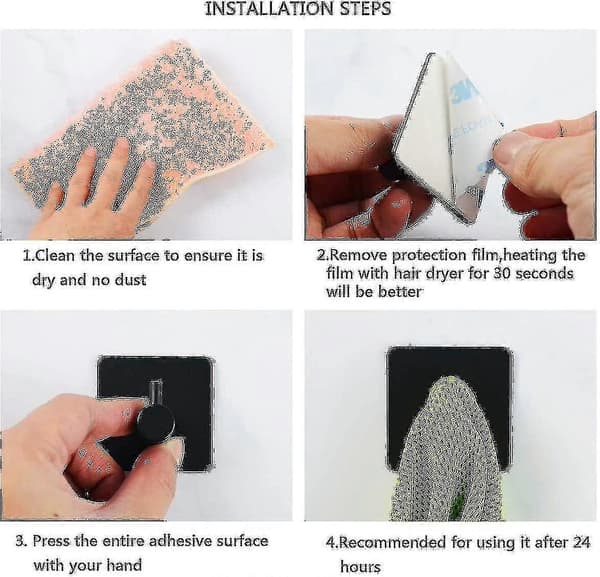 INSTALLATION STEPS

3M

1.Clean the surface to ensure it is dry and no dust

2.Remove protection film,heating the film with hair dryer for 30 seconds will be better

3. Press the entire adhesive surface with your hand

4.Recommended for using it after 24 hours