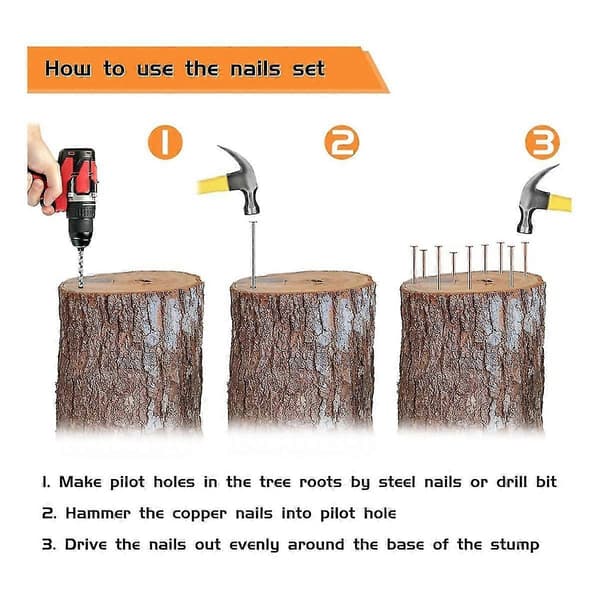 How to use the nails set

1

2

3

1. Make pilot holes in the tree roots by steel nails or drill bit
2. Hammer the copper nails into pilot hole
3. Drive the nails out evenly around the base of the stump