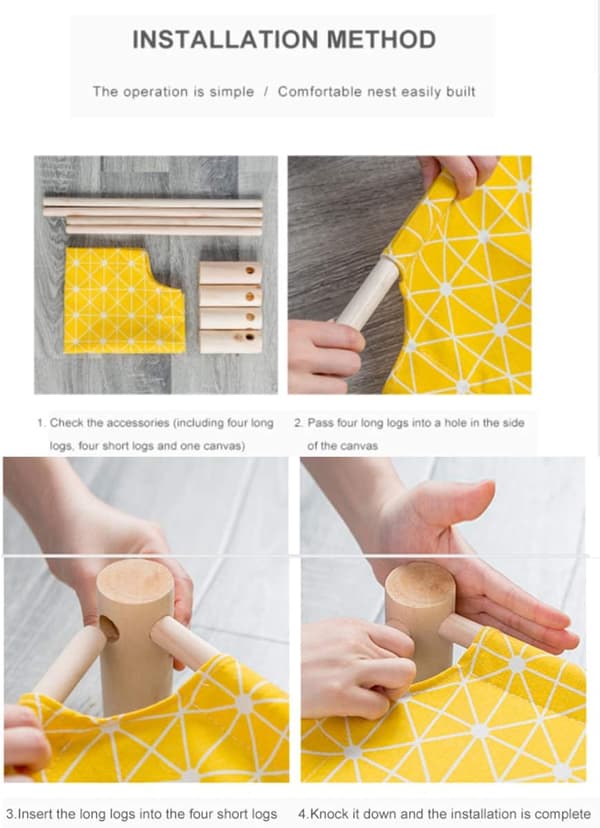 INSTALLATION METHOD

The operation is simple / Comfortable nest easily built

1. Check the accessories (including four long logs, four short logs and one canvas)

2. Pass four long logs into a hole in the side of the canvas

3.Insert the long logs into the four short logs

4.Knock it down and the installation is complete