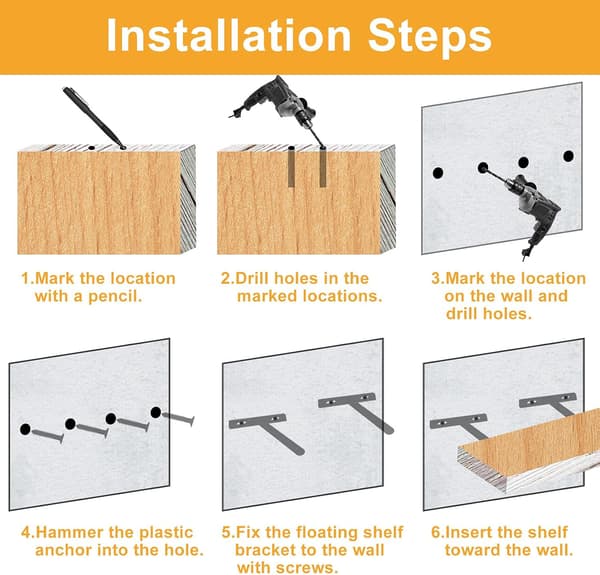 Installation Steps

1.Mark the location with a pencil.

2.Drill holes in the marked locations.

3.Mark the location on the wall and drill holes.

4.Hammer the plastic anchor into the hole.

5.Fix the floating shelf bracket to the wall with screws.

6.Insert the shelf toward the wall.